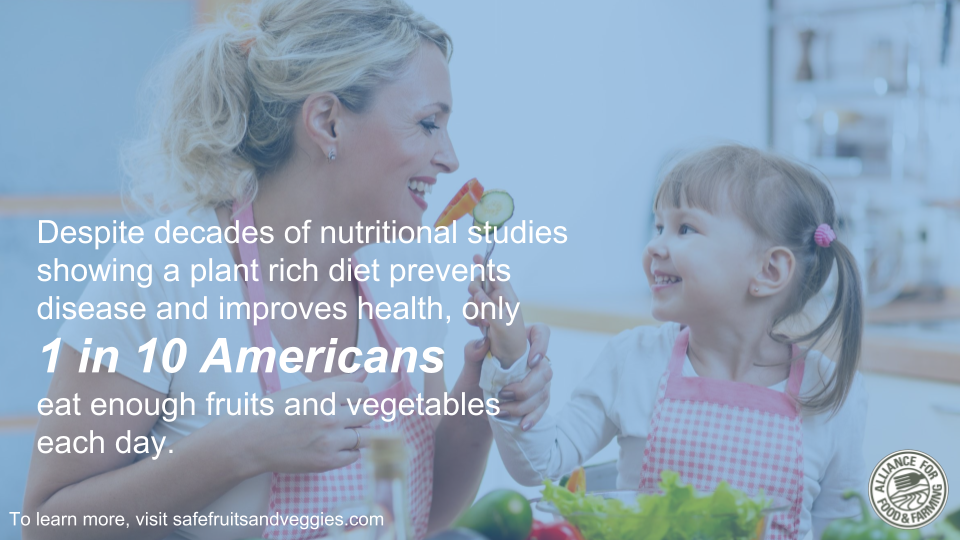 Despite decades of nutritional studies showing a plant rich diet prevents disease and improves health, only

1 in 10 Americans

eat enough fruits and vegetables each day.

To learn more, visit safefruitsandveggies.com

ALLIANCE FOR FOOD & FARMING